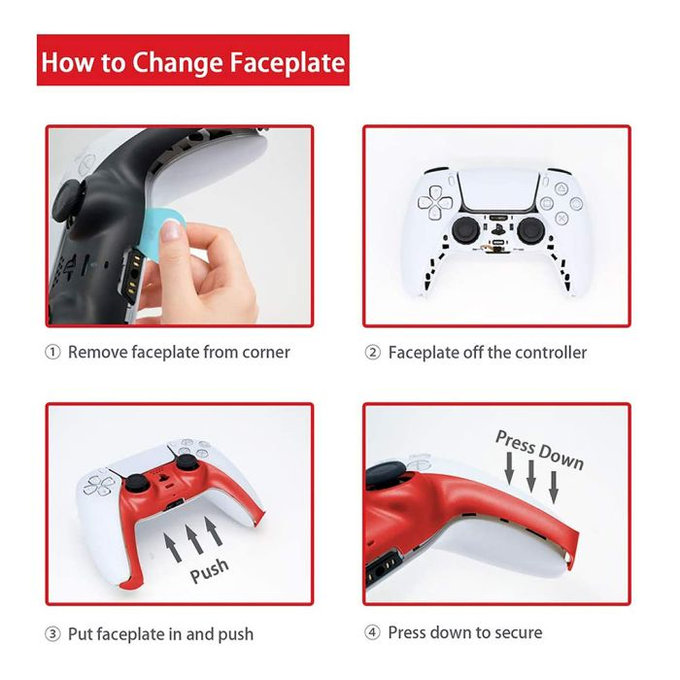 How to Change Faceplate

① Remove faceplate from corner

② Faceplate off the controller

Push

③ Put faceplate in and push

Press Down

④ Press down to secure