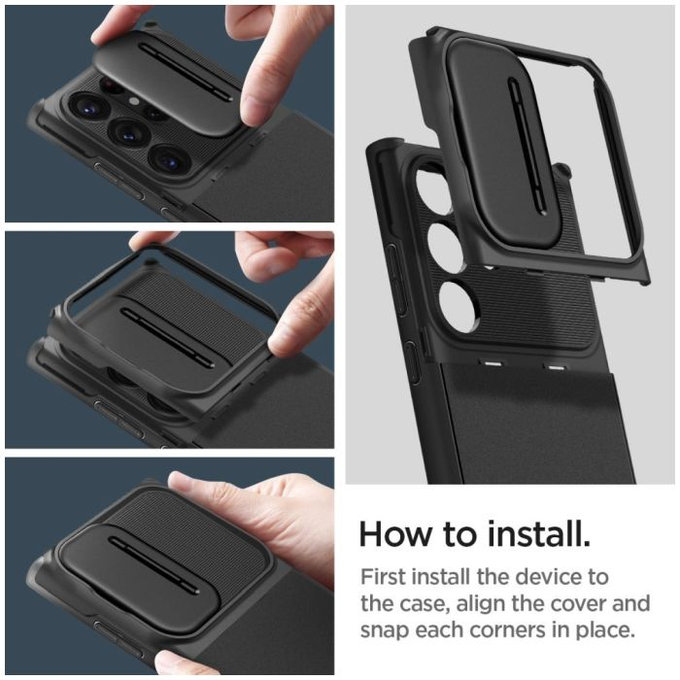 How to install.

First install the device to the case, align the cover and snap each corners in place.