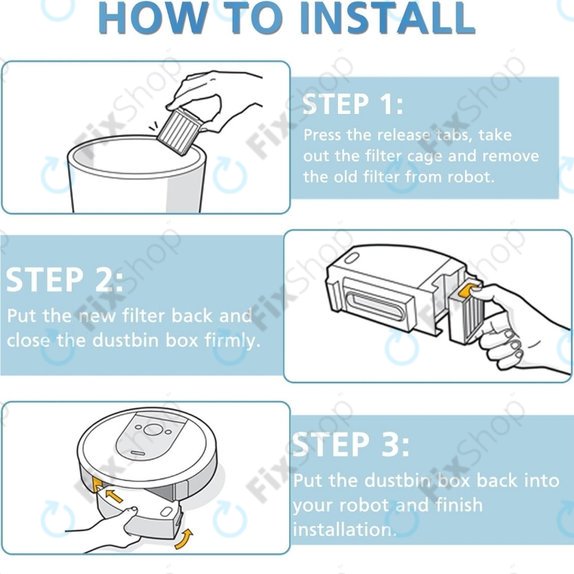 HOW TO INSTALL

STEP 1:
Press the release tabs, take out the filter cage and remove the old filter from robot.

STEP 2:
Put the new filter back and close the dustbin box firmly.

STEP 3:
Put the dustbin box back into your robot and finish installation.

FixShop