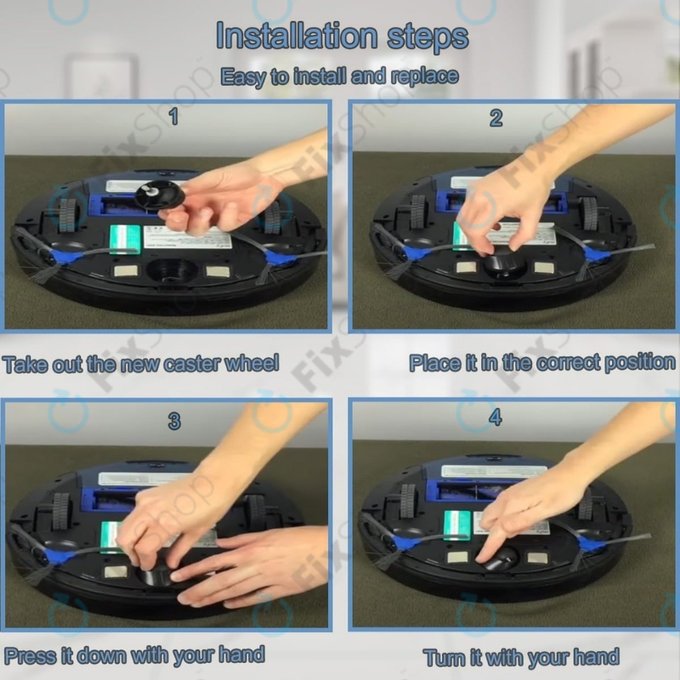 Installation steps

Easy to install and replace

1

2

Take out the new caster wheel

Place it in the correct position

3

4

Press it down with your hand

Turn it with your hand

FixShop